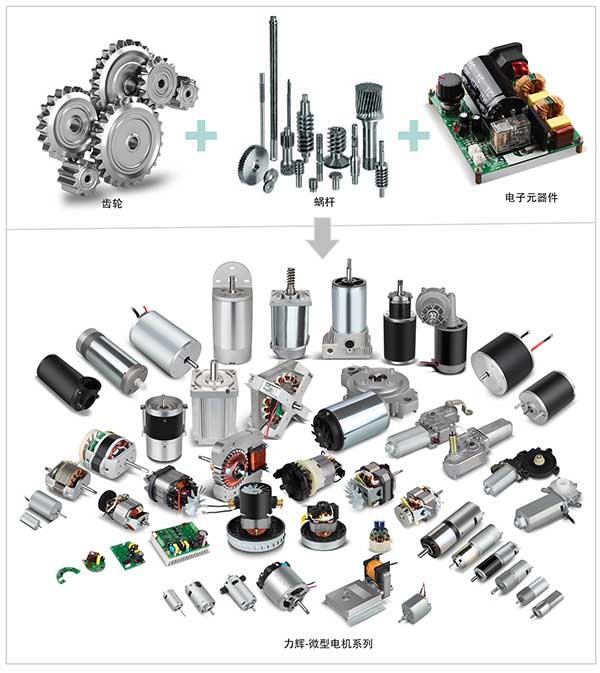 齿轮

蜗杆

电子元器件

力辉-微型电机系列